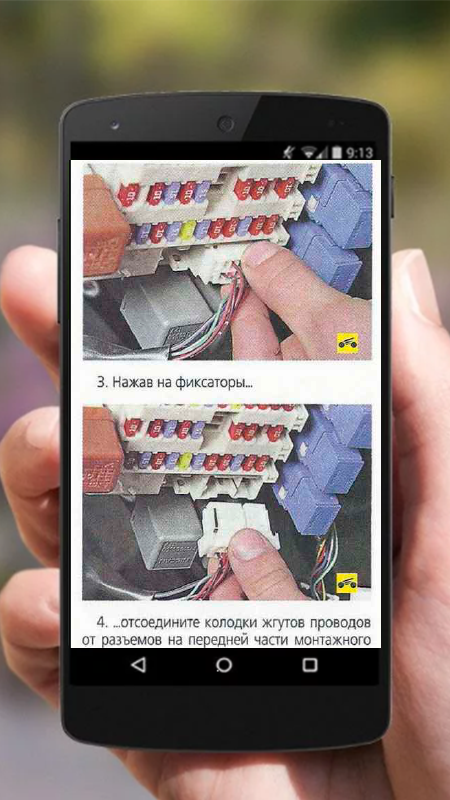 9:13

3. Нажав на фиксаторы...

4. ...отсоедините колодки жгутов проводов от разъемов на передней части монтажного