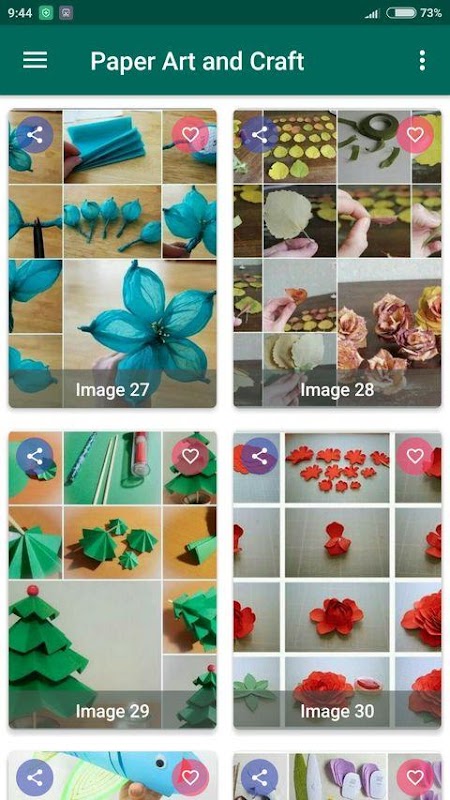 9:44

73%

Paper Art and Craft

Image 27

Image 28

Image 29

Image 30