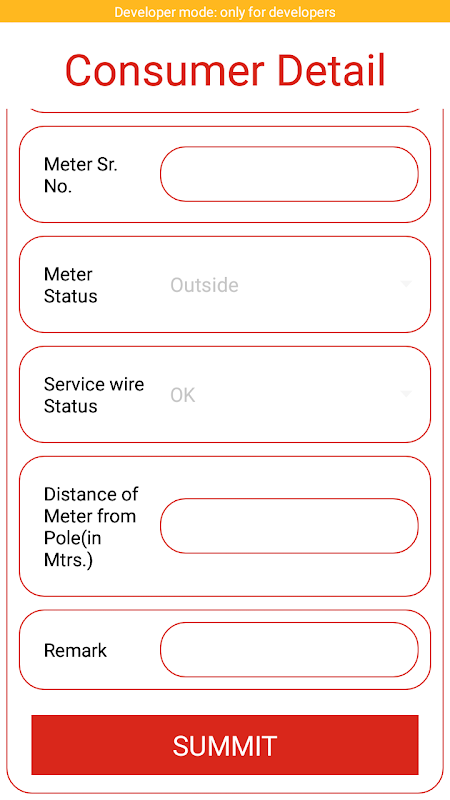 Developer mode: only for developers

Consumer Detail

Meter Sr. No.

Meter Status
Outside

Service wire Status
OK

Distance of Meter from Pole(in Mtrs.)

Remark

SUMMIT