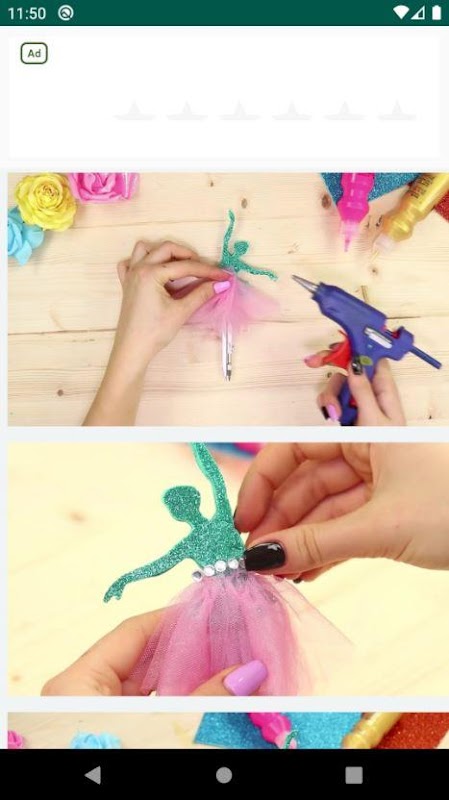 11:50

Ad