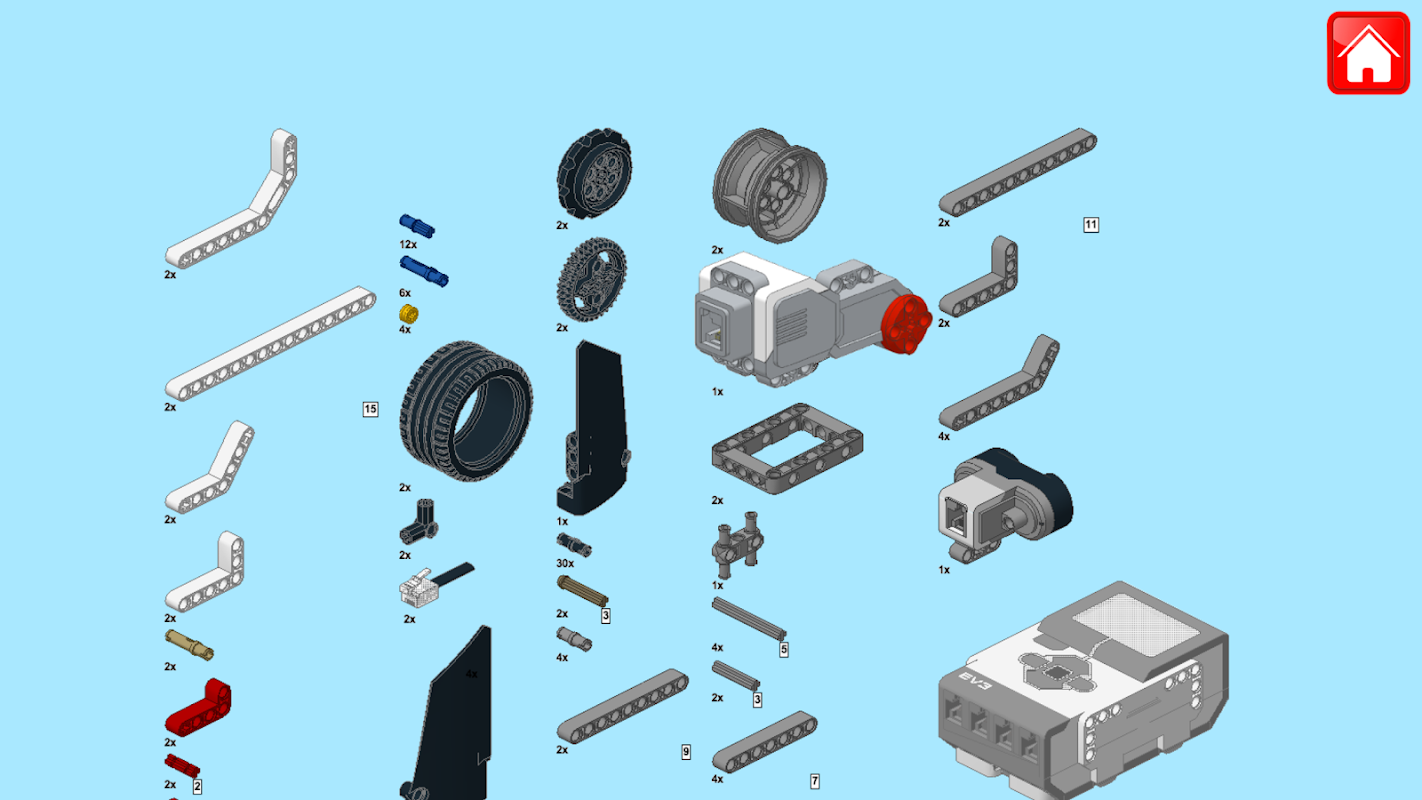 2x
2x
15
2x
2x
2x
2x
2x
2

12x
6x
4x
2x
2x
2x
4x

2x
2x
1x
30x
2x
3
4x
2x
9

2x
1x
2x
1x
4x
5
2x
3
4x
7

2x
11
2x
4x
1x
EV3