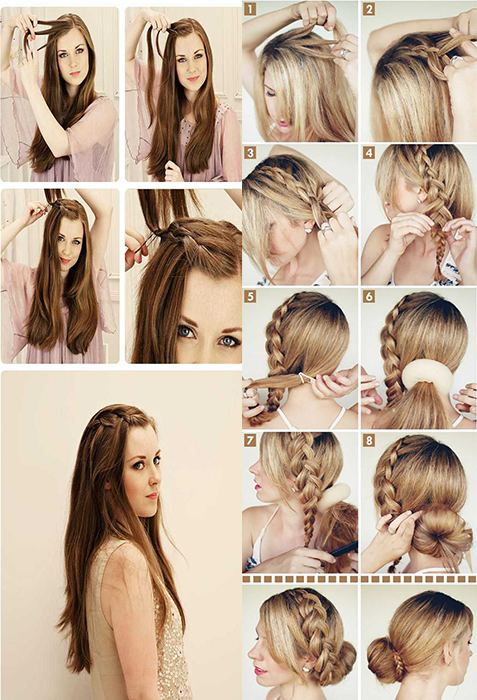 1
2
3
4
5
6
7
8