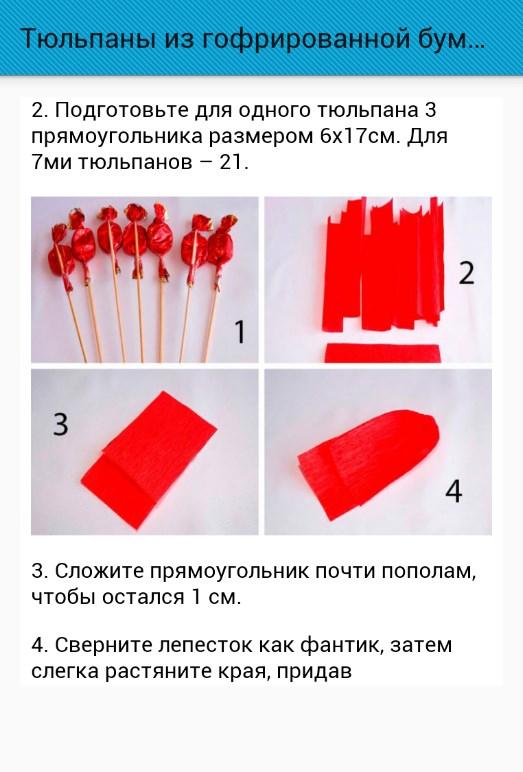 Тюльпаны из гофрированной бум...

2. Подготовьте для одного тюльпана 3 прямоугольника размером 6х17см. Для 7ми тюльпанов – 21.

1

2

3

4

3. Сложите прямоугольник почти пополам, чтобы остался 1 см.

4. Сверните лепесток как фантик, затем слегка растяните края, придав