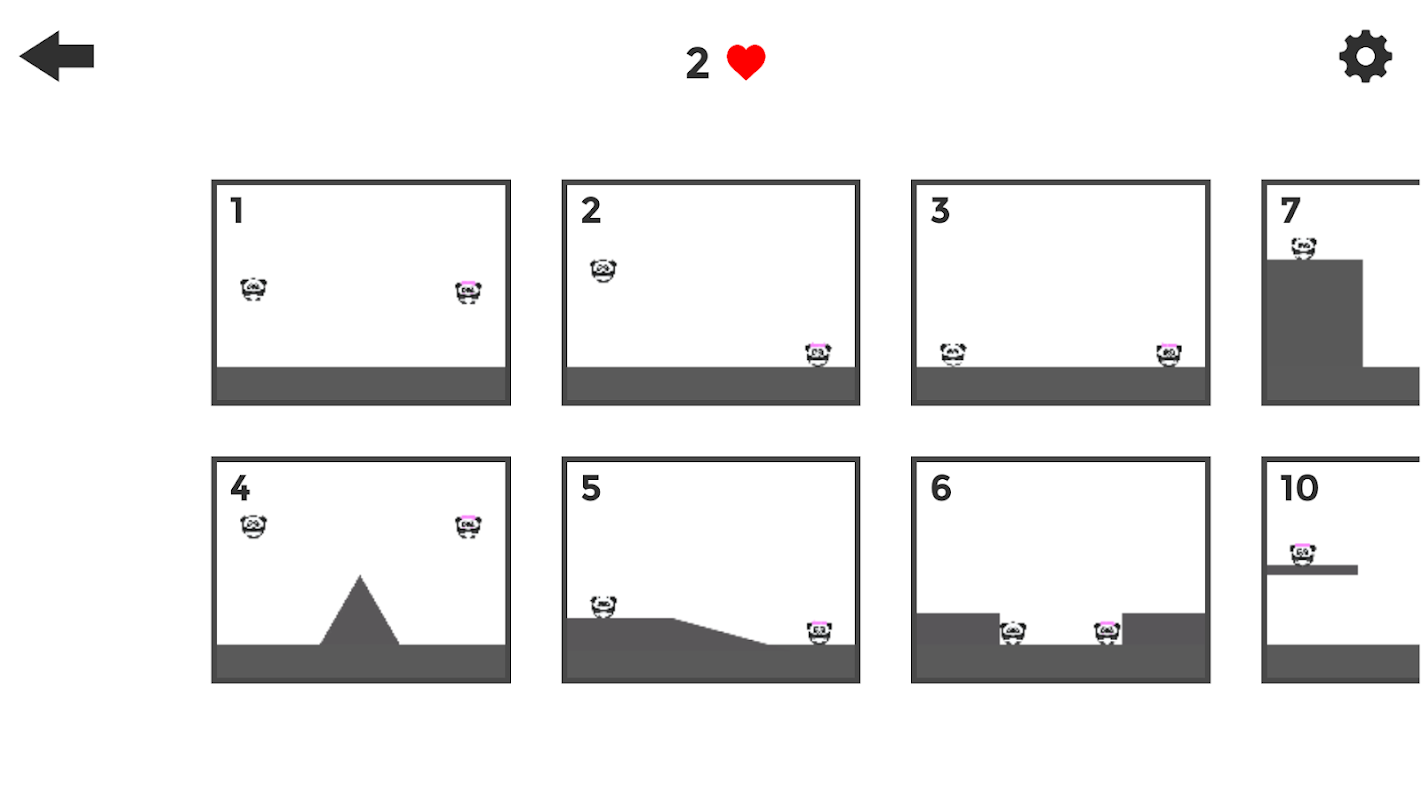 2

1

2

3

7

4

5

6

10