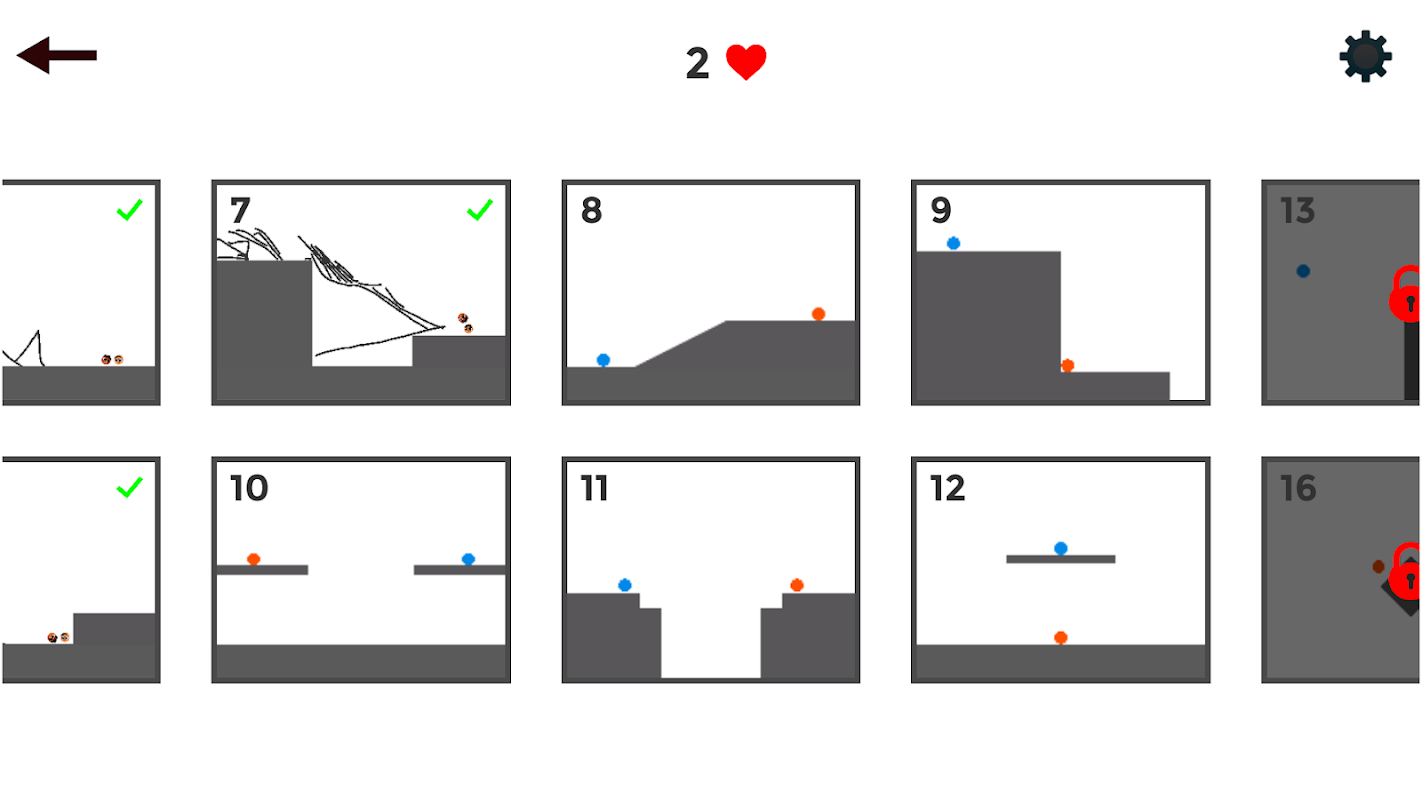 2

7

8

9

13

10

11

12

16