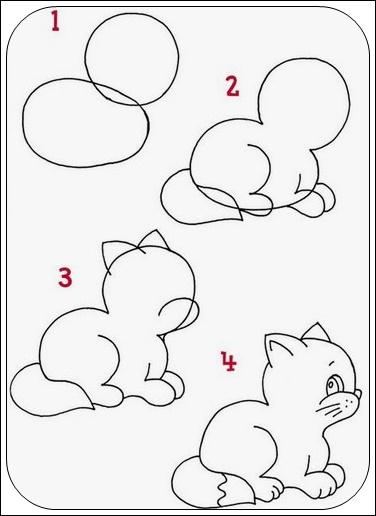 1

2

3

4