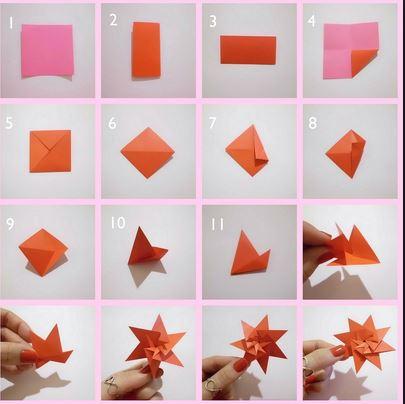 1
2
3
4
5
6
7
8
9
10
11