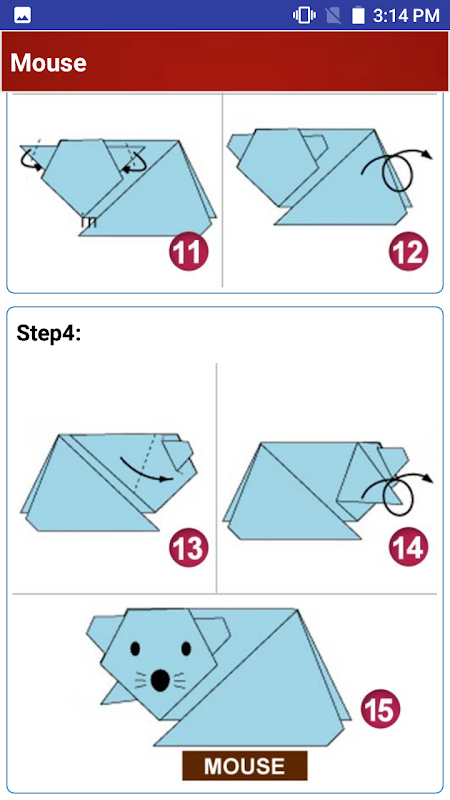 3:14 PM

Mouse

11

12

Step4:

13

14

15

MOUSE