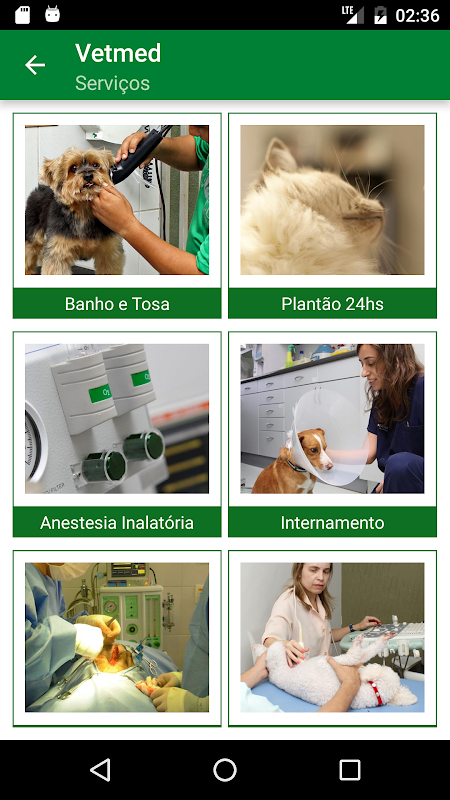 LTE 02:36

Vetmed
Serviços

Banho e Tosa

Plantão 24hs

Anestesia Inalatória

Internamento