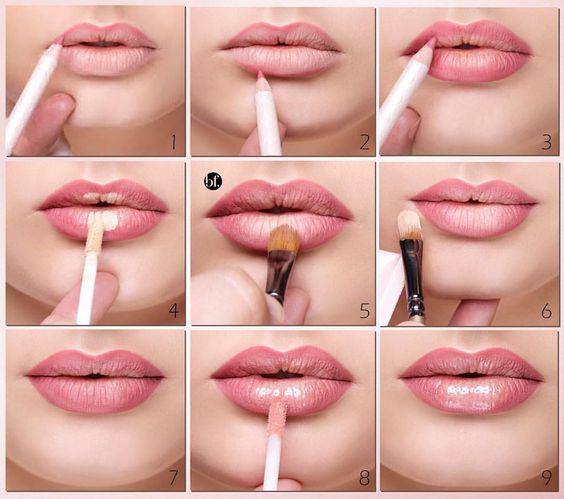 1
2
3
4
bf.
5
6
7
8
9