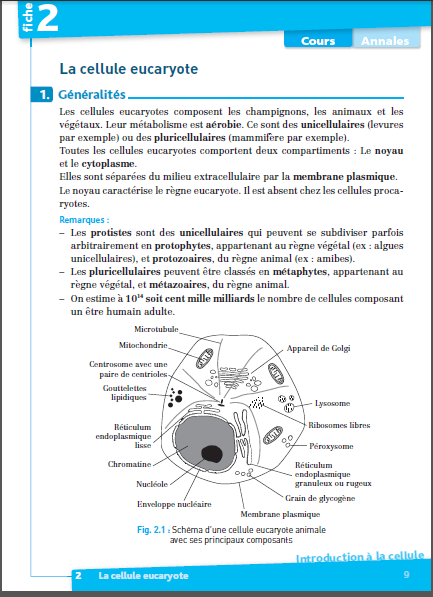 fiche 2

Cours Annales

La cellule eucaryote

1. Généralités

Les cellules eucaryotes composent les champignons, les animaux et les végétaux. Leur métabolisme est aérobie. Ce sont des unicellulaires (levures par exemple) ou des pluricellulaires (mammifère par exemple).

Toutes les cellules eucaryotes comportent deux compartiments : Le noyau et le cytoplasme.

Elles sont séparées du milieu extracellulaire par la membrane plasmique.

Le noyau caractérise le règne eucaryote. Il est absent chez les cellules procaryotes.

Remarques :

– Les protistes sont des unicellulaires qui peuvent se subdiviser parfois arbitrairement en protophytes, appartenant au règne végétal (ex : algues unicellulaires), et protozoaires, du règne animal (ex : amibes).

– Les pluricellulaires peuvent être classés en métaphytes, appartenant au règne végétal, et métazoaires, du règne animal.

– On estime à $10^{14}$ soit cent mille milliards le nombre de cellules composant un être humain adulte.

Microtubule
Mitochondrie
Centrosome avec une paire de centrioles
Gouttelettes lipidiques
Réticulum endoplasmique lisse
Chromatine
Nucléole
Enveloppe nucléaire
Appareil de Golgi
Lysosome
Ribosomes libres
Péroxysome
Réticulum endoplasmique granuleux ou rugeux
Grain de glycogène
Membrane plasmique

Fig. 2.1 : Schéma d'une cellule eucaryote animale avec ses principaux composants

Introduction à la cellule

2 La cellule eucaryote 9