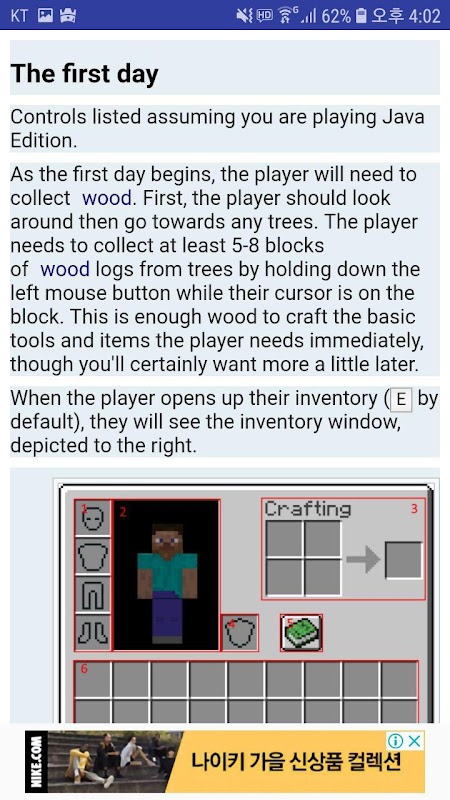 KT 62% 오후 4:02

The first day

Controls listed assuming you are playing Java Edition.

As the first day begins, the player will need to collect wood. First, the player should look around then go towards any trees. The player needs to collect at least 5-8 blocks of wood logs from trees by holding down the left mouse button while their cursor is on the block. This is enough wood to craft the basic tools and items the player needs immediately, though you'll certainly want more a little later.

When the player opens up their inventory (E by default), they will see the inventory window, depicted to the right.

1 2 Crafting 3

4 5

6

NIKE.COM 나이키 가을 신상품 컬렉션