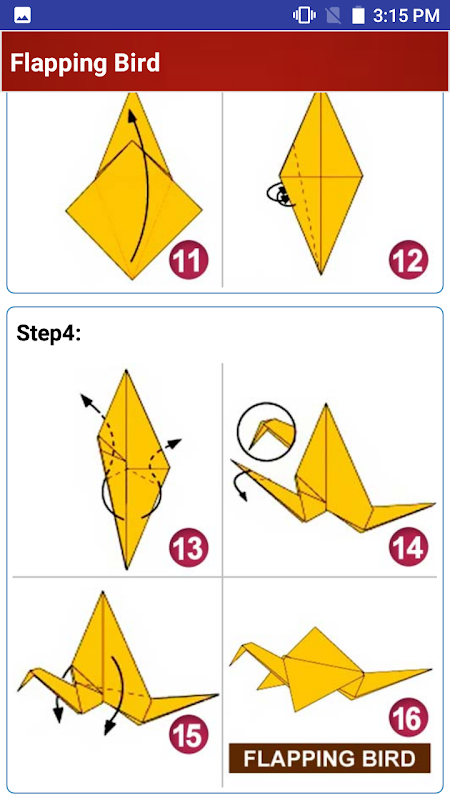 3:15 PM

Flapping Bird

11

12

Step4:

13

14

15

16

FLAPPING BIRD