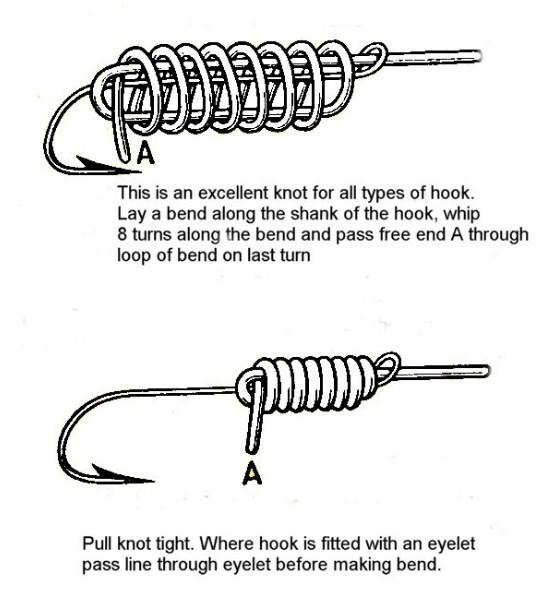 A

This is an excellent knot for all types of hook. Lay a bend along the shank of the hook, whip 8 turns along the bend and pass free end A through loop of bend on last turn

A

Pull knot tight. Where hook is fitted with an eyelet pass line through eyelet before making bend.