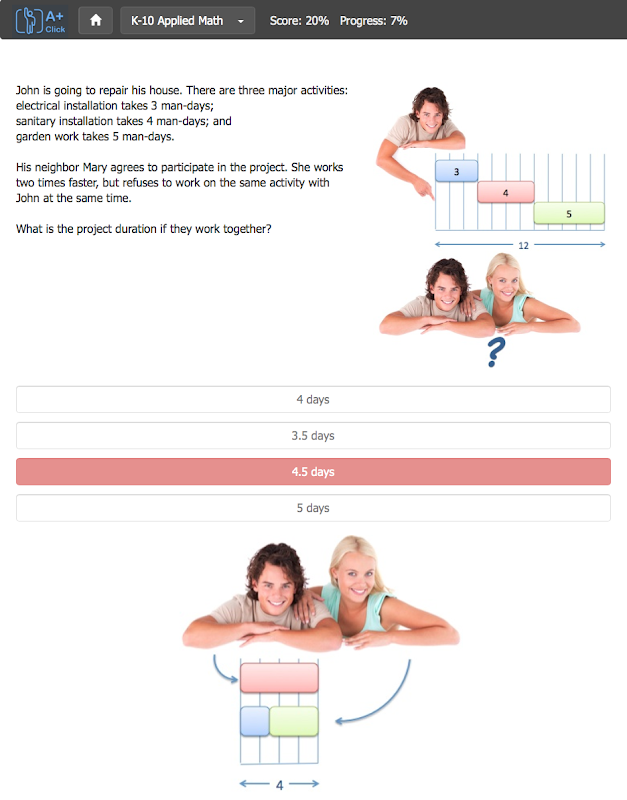 A+ Click

K-10 Applied Math

Score: 20%  Progress: 7%

John is going to repair his house. There are three major activities: electrical installation takes 3 man-days; sanitary installation takes 4 man-days; and garden work takes 5 man-days.

His neighbor Mary agrees to participate in the project. She works two times faster, but refuses to work on the same activity with John at the same time.

What is the project duration if they work together?

3
4
5
12

?

4 days

3.5 days

4.5 days

5 days

4