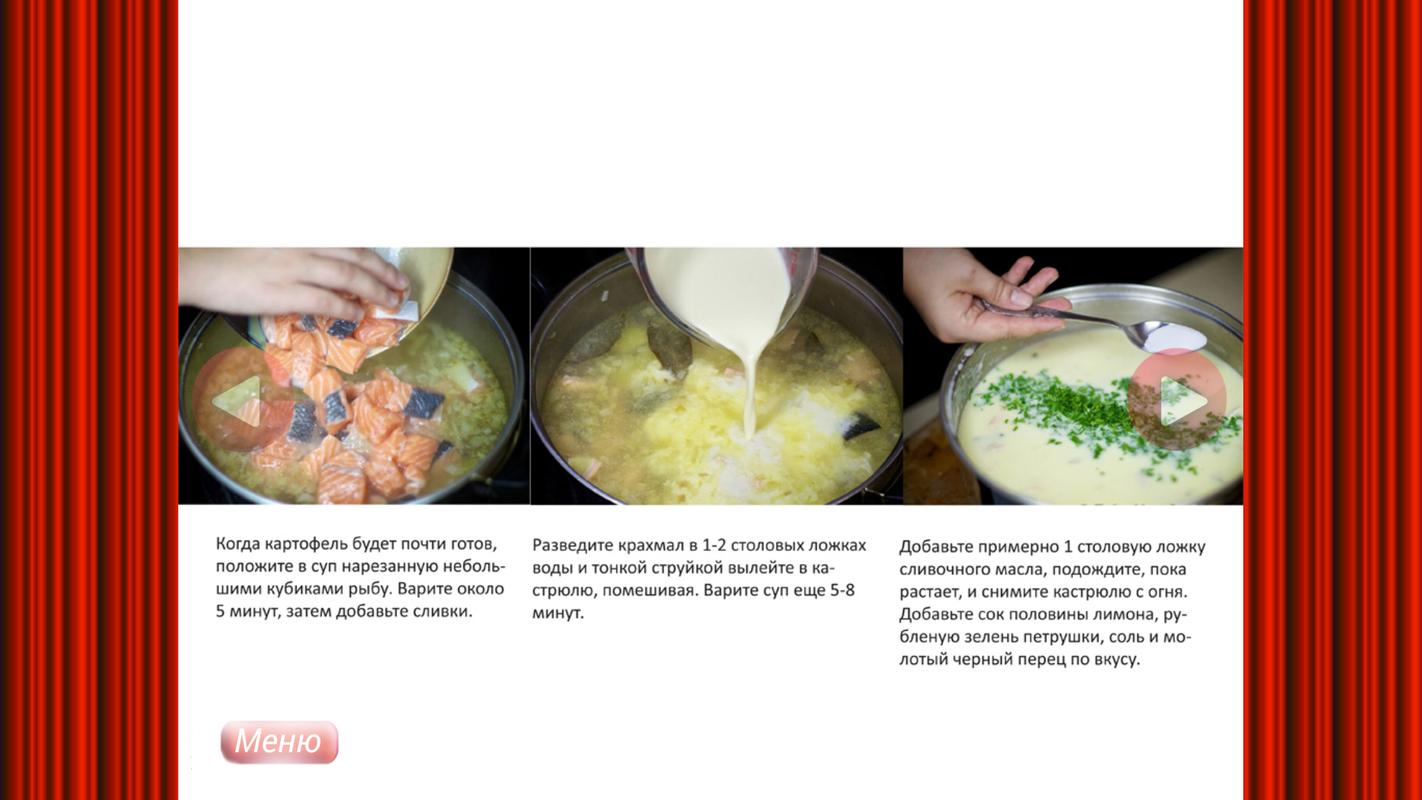 Когда картофель будет почти готов, положите в суп нарезанную небольшими кубиками рыбу. Варите около 5 минут, затем добавьте сливки.

Разведите крахмал в 1-2 столовых ложках воды и тонкой струйкой вылейте в кастрюлю, помешивая. Варите суп еще 5-8 минут.

Добавьте примерно 1 столовую ложку сливочного масла, подождите, пока растает, и снимите кастрюлю с огня. Добавьте сок половины лимона, рубленую зелень петрушки, соль и молотый черный перец по вкусу.

Меню